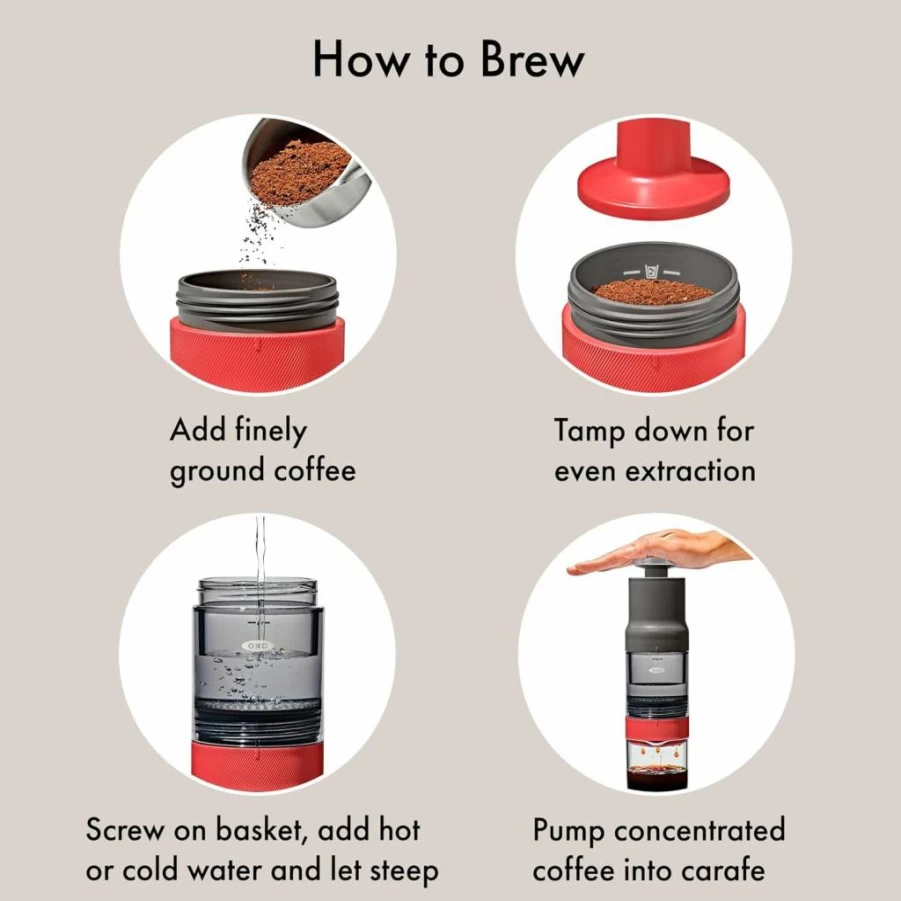 How to Brew

Add finely ground coffee

Tamp down for even extraction

OXO

Screw on basket, add hot or cold water and let steep

Pump concentrated coffee into carafe