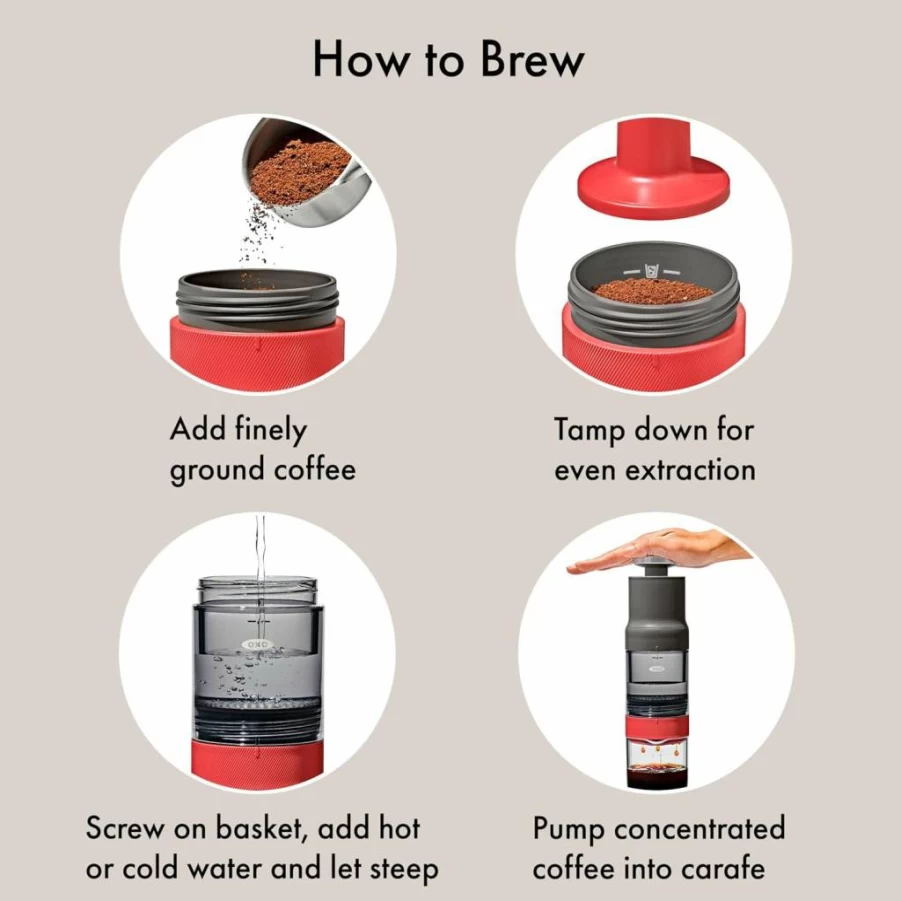 How to Brew

Add finely ground coffee

Tamp down for even extraction

OXO

Screw on basket, add hot or cold water and let steep

Pump concentrated coffee into carafe